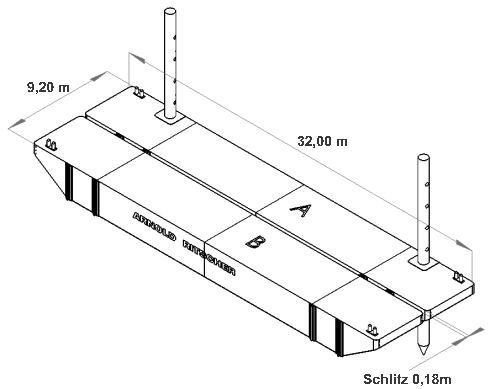 9,20 m

32,00 m

A

B

ARNOLD RITSCHER

Schlitz 0,18m