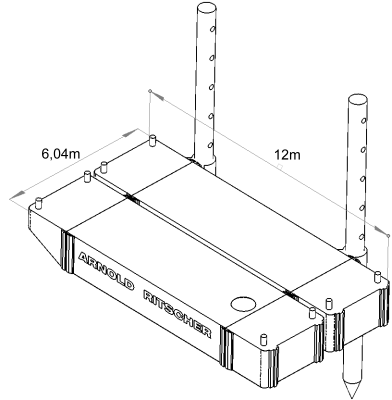 6,04m

12m

ARNOLD RITSCHER