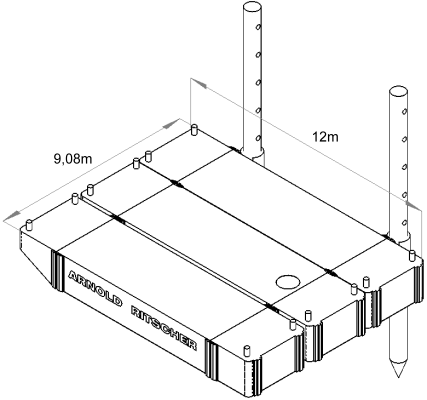 9,08m

12m

ARNOLD RITSCHER